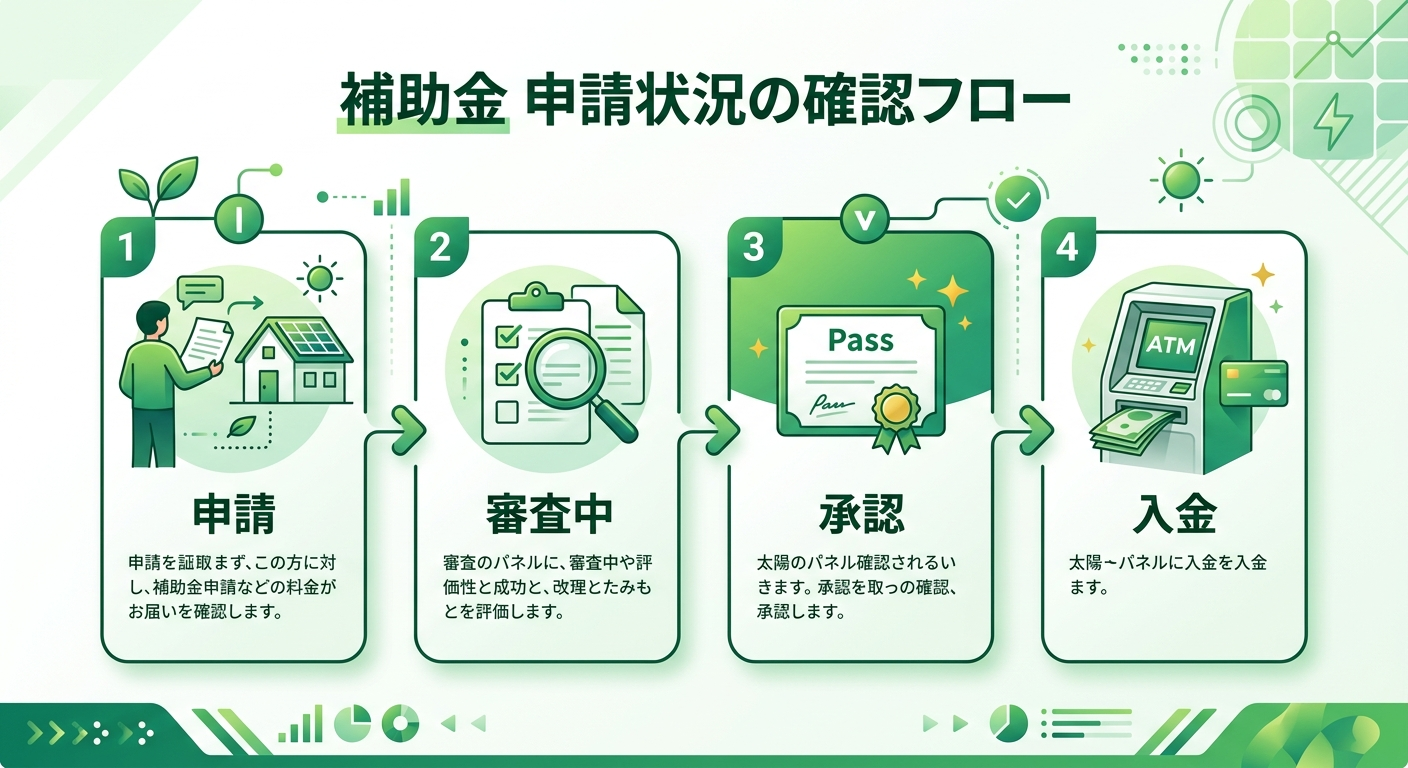 補助金 申請状況の確認フロー

1

申請

申請を証取まず、この方に対し、補助金申請などの料金がお届いを確認します。

2

審査中

審査のパネルに、審査中や評価性と成功と、改理とたみもとを評価します。

3

Pass

承認

太陽のパネル確認されるいきます。承認を取っの確認、承認します。

4

ATM

入金

太陽～パネルに入金を入金ます。